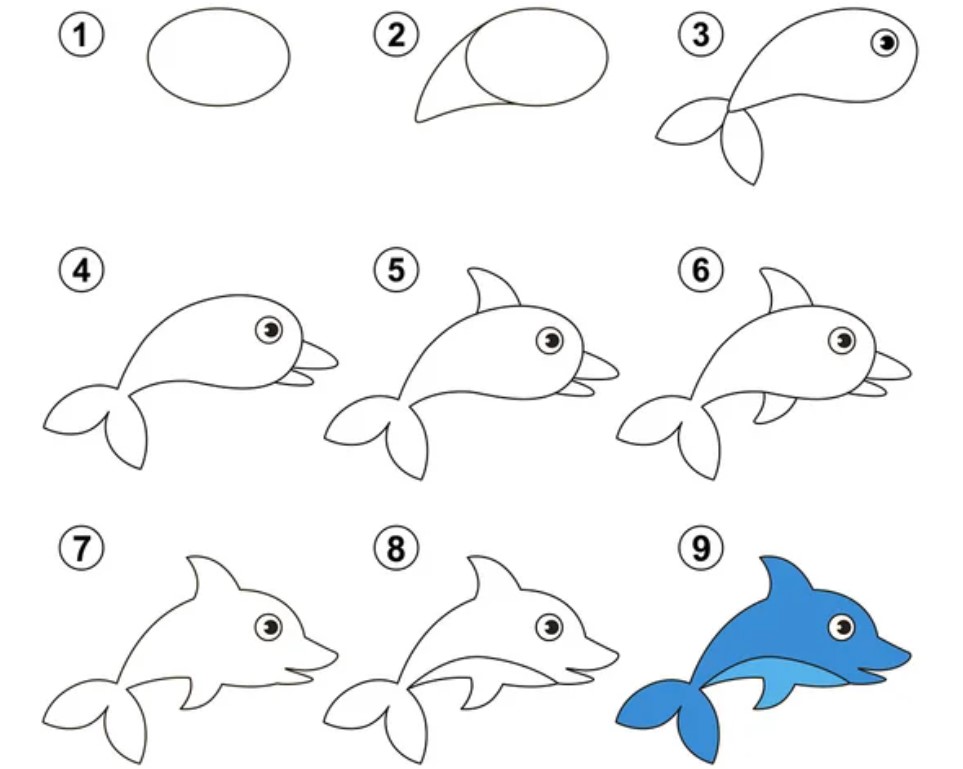 1
2
3
4
5
6
7
8
9